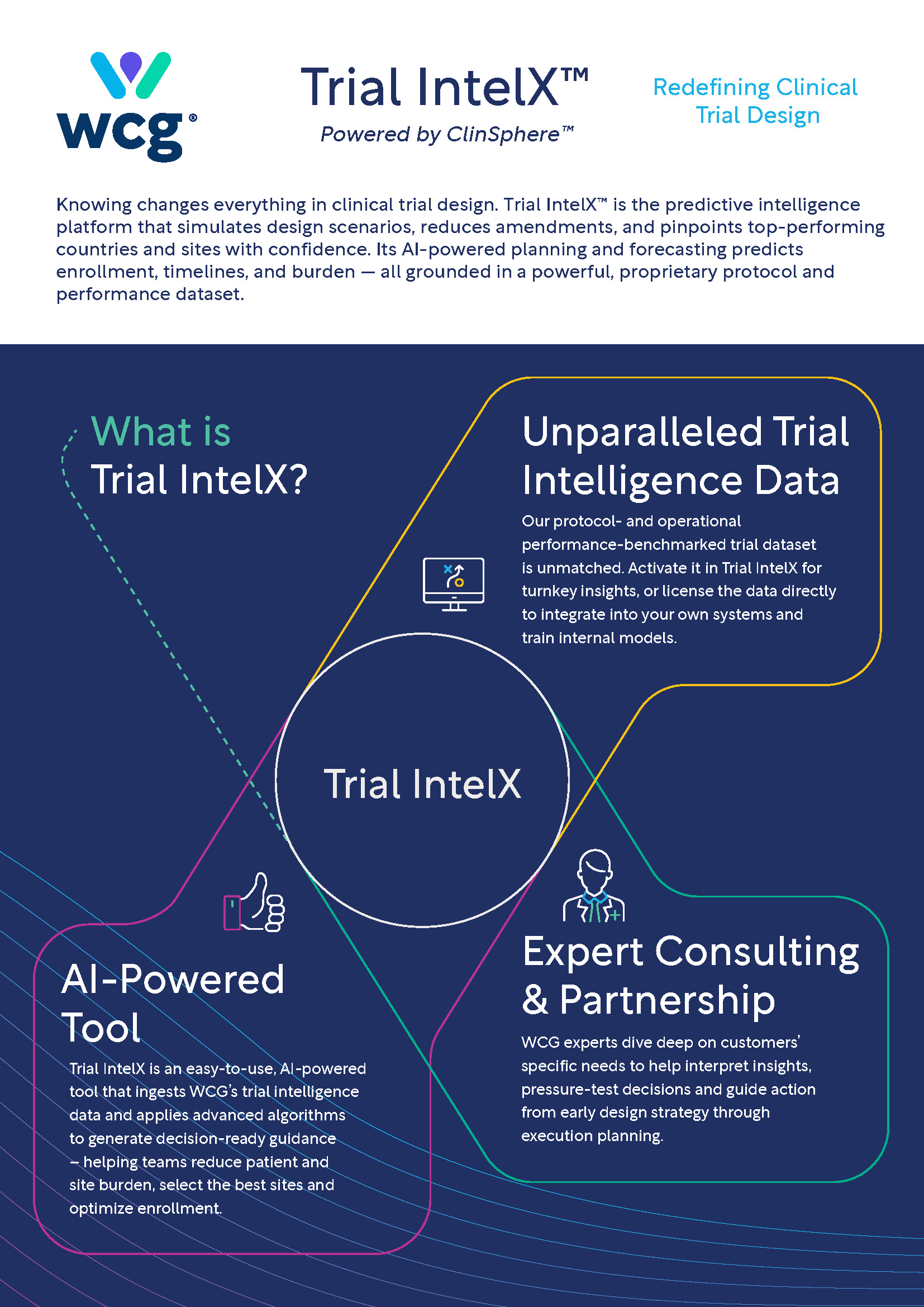 wcg®

Trial IntelX™

Powered by ClinSphere™

Redefining Clinical Trial Design

Knowing changes everything in clinical trial design. Trial IntelX™ is the predictive intelligence platform that simulates design scenarios, reduces amendments, and pinpoints top-performing countries and sites with confidence. Its AI-powered planning and forecasting predicts enrollment, timelines, and burden — all grounded in a powerful, proprietary protocol and performance dataset.

What is Trial IntelX?

Unparalleled Trial Intelligence Data

Our protocol- and operational performance-benchmarked trial dataset is unmatched. Activate it in Trial IntelX for turnkey insights, or license the data directly to integrate into your own systems and train internal models.

Trial IntelX

AI-Powered Tool

Trial IntelX is an easy-to-use, AI-powered tool that ingests WCG's trial intelligence data and applies advanced algorithms to generate decision-ready guidance – helping teams reduce patient and site burden, select the best sites and optimize enrollment.

Expert Consulting & Partnership

WCG experts dive deep on customers' specific needs to help interpret insights, pressure-test decisions and guide action from early design strategy through execution planning.